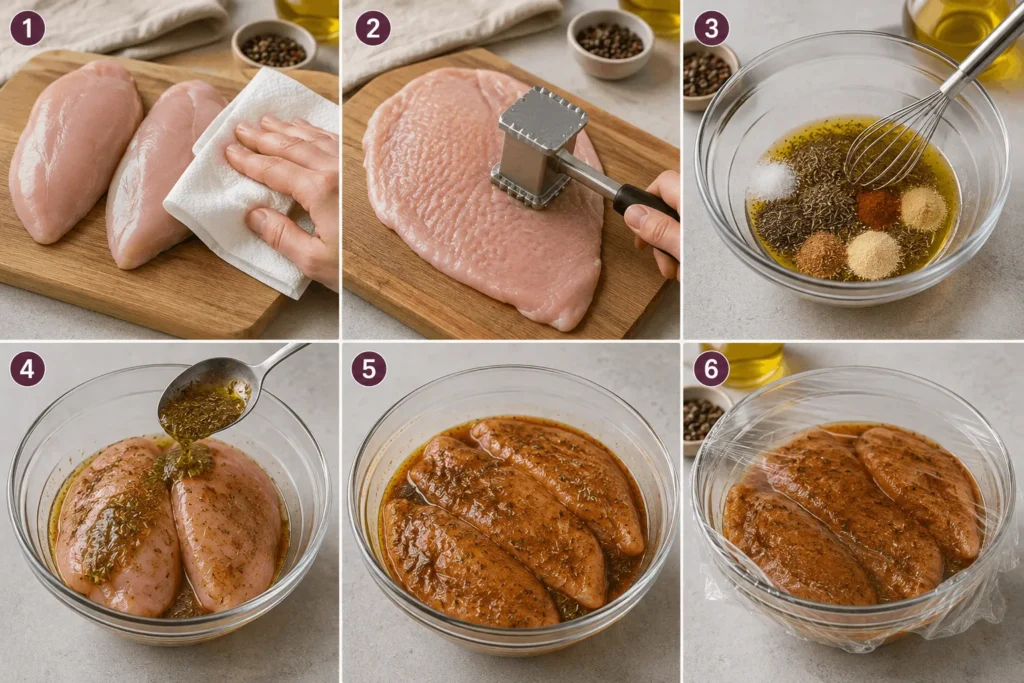 1
2
3
4
5
6